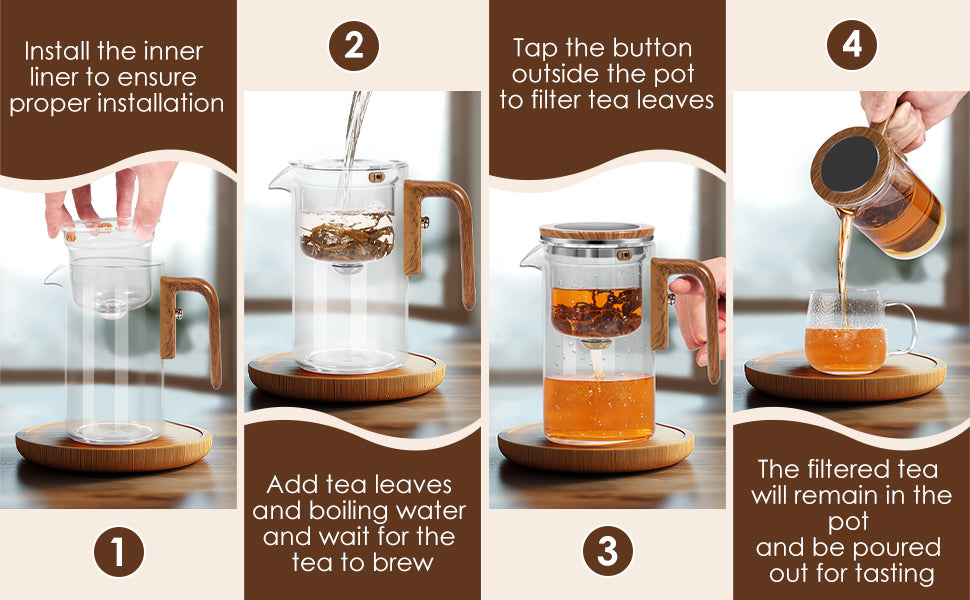 Install the inner liner to ensure proper installation

1

2

Add tea leaves and boiling water and wait for the tea to brew

Tap the button outside the pot to filter tea leaves

3

4

The filtered tea will remain in the pot and be poured out for tasting